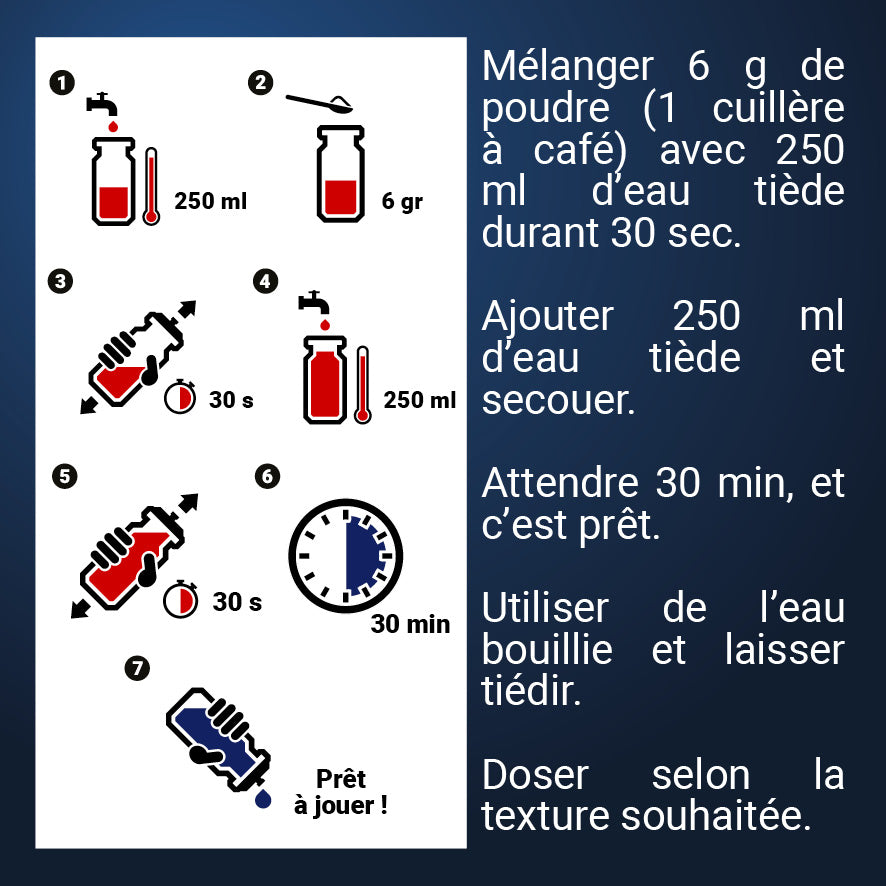 1
250 ml

2
6 gr

3
30 s

4
250 ml

5
30 s

6
30 min

7
Prêt à jouer !

Mélanger 6 g de poudre (1 cuillère à café) avec 250 ml d'eau tiède durant 30 sec.

Ajouter 250 ml d'eau tiède et secouer.

Attendre 30 min, et c'est prêt.

Utiliser de l'eau bouillie et laisser tiédir.

Doser selon la texture souhaitée.